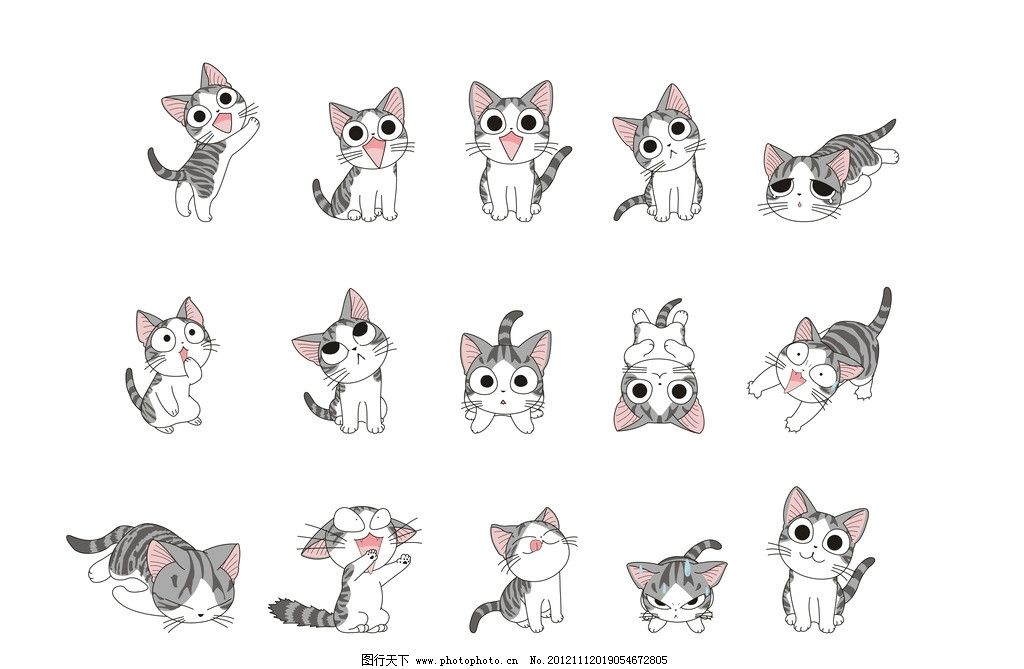 图行天下 www.photophoto.cn No.20121112019054672805